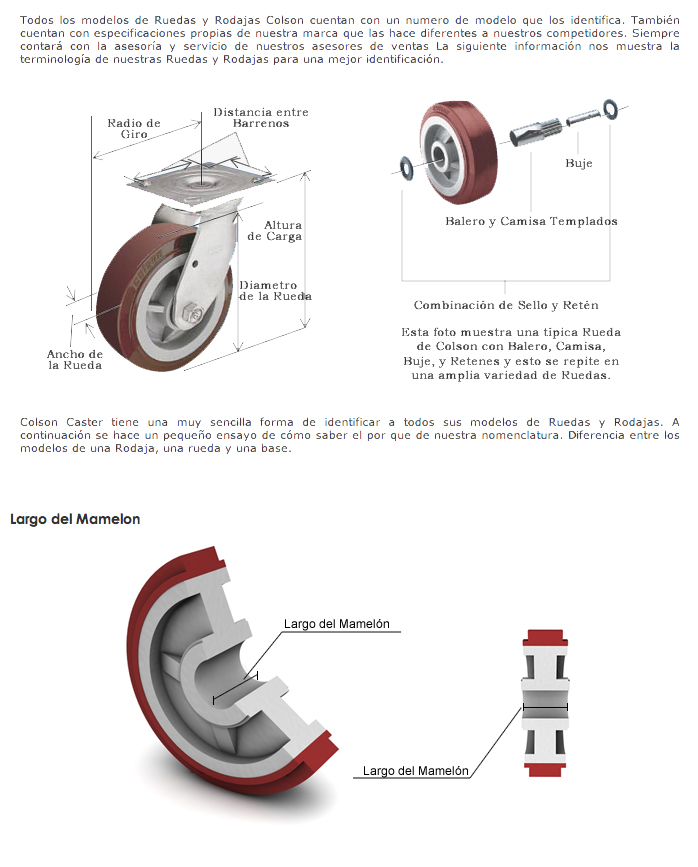 Todos los modelos de Ruedas y Rodajas Colson cuentan con un numero de modelo que los identifica. También cuentan con especificaciones propias de nuestra marca que las hace diferentes a nuestros competidores. Siempre contará con la asesoría y servicio de nuestros asesores de ventas La siguiente información nos muestra la terminología de nuestras Ruedas y Rodajas para una mejor identificación.

Radio de Giro

Distancia entre Barrenos

Altura de Carga

Diametro de la Rueda

Ancho de la Rueda

Buje

Balero y Camisa Templados

Combinación de Sello y Retèn

Esta foto muestra una tipica Rueda de Colson con Balero, Camisa, Buje, y Retenes y esto se repite en una amplia variedad de Ruedas.

Colson Caster tiene una muy sencilla forma de identificar a todos sus modelos de Ruedas y Rodajas. A continuación se hace un pequeño ensayo de cómo saber el por que de nuestra nomenclatura. Diferencia entre los modelos de una Rodaja, una rueda y una base.

Largo del Mamelon

Largo del Mamelón

Largo del Mamelón